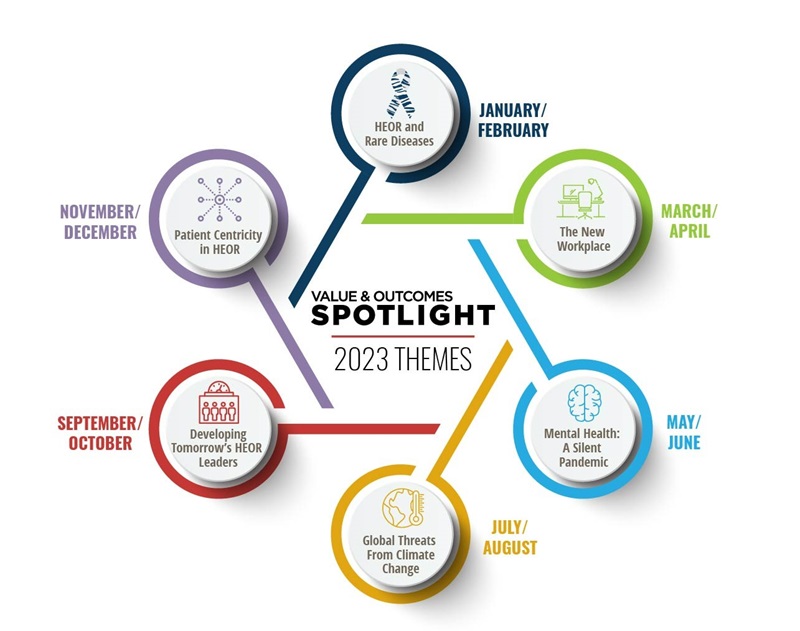 VALUE & OUTCOMES
SPOTLIGHT
2023 THEMES

HEOR and Rare Diseases
JANUARY/ FEBRUARY

The New Workplace
MARCH/ APRIL

Mental Health: A Silent Pandemic
MAY/ JUNE

Global Threats From Climate Change
JULY/ AUGUST

Developing Tomorrow's HEOR Leaders
SEPTEMBER/ OCTOBER

Patient Centricity in HEOR
NOVEMBER/ DECEMBER