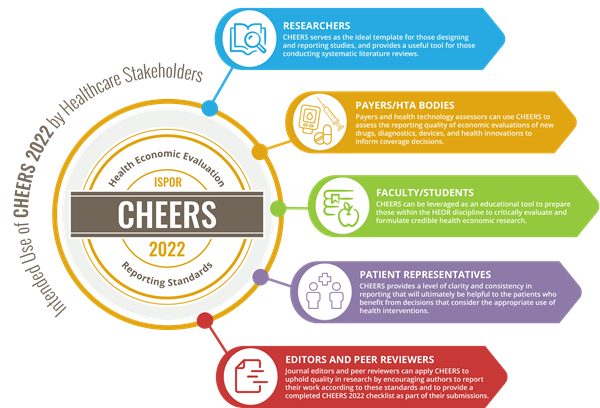 Intended Use of CHEERS 2022 by Healthcare Stakeholders

Health Economic Evaluation

ISPOR

CHEERS

2022

Reporting Standards

RESEARCHERS
CHEERS serves as the ideal template for those designing and reporting studies, and provides a useful tool for those conducting systematic literature reviews.

PAYERS/HTA BODIES
Payers and health technology assessors can use CHEERS to assess the reporting quality of economic evaluations of new drugs, diagnostics, devices, and health innovations to inform coverage decisions.

FACULTY/STUDENTS
CHEERS can be leveraged as an educational tool to prepare those within the HEOR discipline to critically evaluate and formulate credible health economic research.

PATIENT REPRESENTATIVES
CHEERS provides a level of clarity and consistency in reporting that will ultimately be helpful to the patients who benefit from decisions that consider the appropriate use of health interventions.

EDITORS AND PEER REVIEWERS
Journal editors and peer reviewers can apply CHEERS to uphold quality in research by encouraging authors to report their work according to these standards and to provide a completed CHEERS 2022 checklist as part of their submissions.