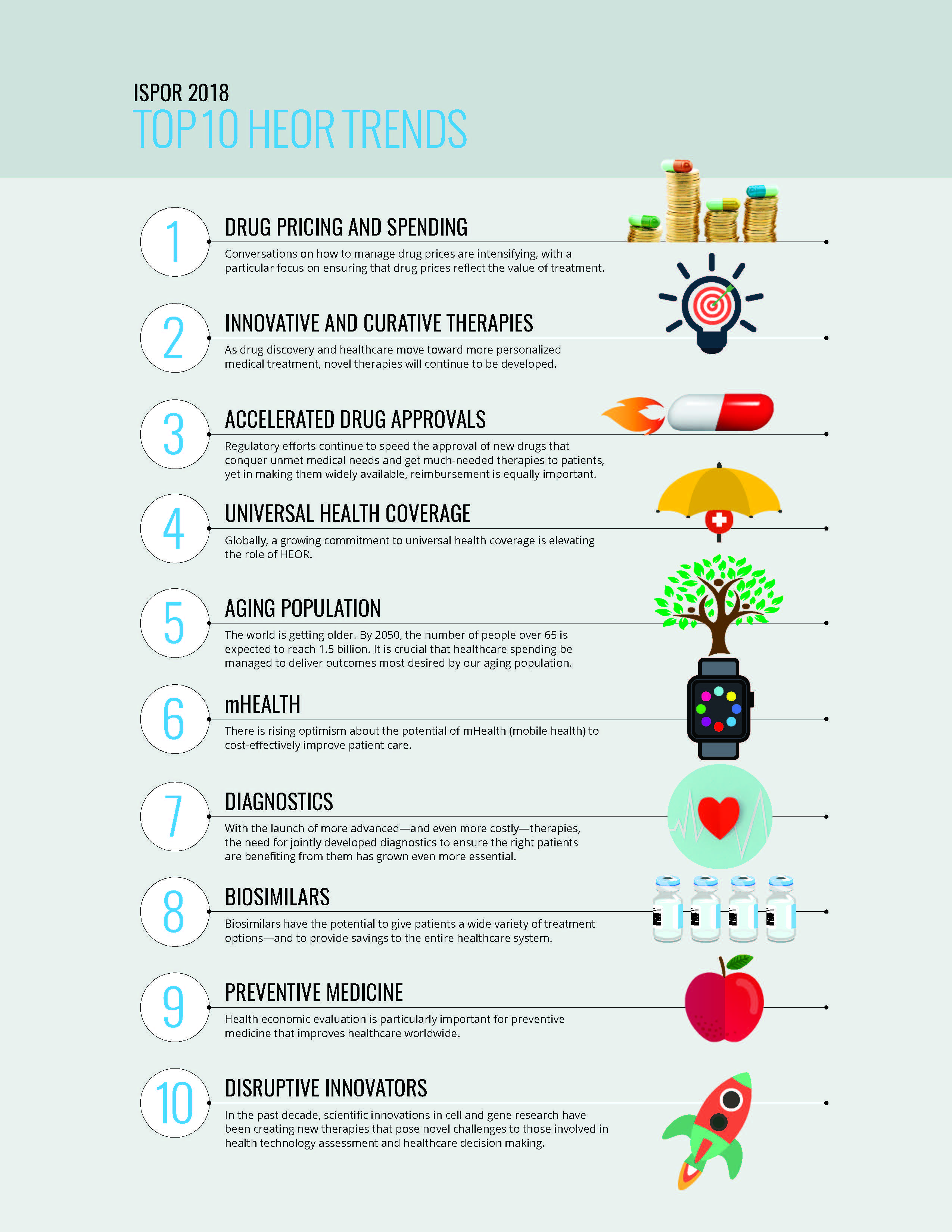 ISPOR 2018
TOP 10 HEOR TRENDS

1
DRUG PRICING AND SPENDING
Conversations on how to manage drug prices are intensifying, with a particular focus on ensuring that drug prices reflect the value of treatment.

2
INNOVATIVE AND CURATIVE THERAPIES
As drug discovery and healthcare move toward more personalized medical treatment, novel therapies will continue to be developed.

3
ACCELERATED DRUG APPROVALS
Regulatory efforts continue to speed the approval of new drugs that conquer unmet medical needs and get much-needed therapies to patients, yet in making them widely available, reimbursement is equally important.

4
UNIVERSAL HEALTH COVERAGE
Globally, a growing commitment to universal health coverage is elevating the role of HEOR.

5
AGING POPULATION
The world is getting older. By 2050, the number of people over 65 is expected to reach 1.5 billion. It is crucial that healthcare spending be managed to deliver outcomes most desired by our aging population.

6
mHEALTH
There is rising optimism about the potential of mHealth (mobile health) to cost-effectively improve patient care.

7
DIAGNOSTICS
With the launch of more advanced—and even more costly—therapies, the need for jointly developed diagnostics to ensure the right patients are benefiting from them has grown even more essential.

8
BIOSIMILARS
Biosimilars have the potential to give patients a wide variety of treatment options—and to provide savings to the entire healthcare system.

9
PREVENTIVE MEDICINE
Health economic evaluation is particularly important for preventive medicine that improves healthcare worldwide.

10
DISRUPTIVE INNOVATORS
In the past decade, scientific innovations in cell and gene research have been creating new therapies that pose novel challenges to those involved in health technology assessment and healthcare decision making.