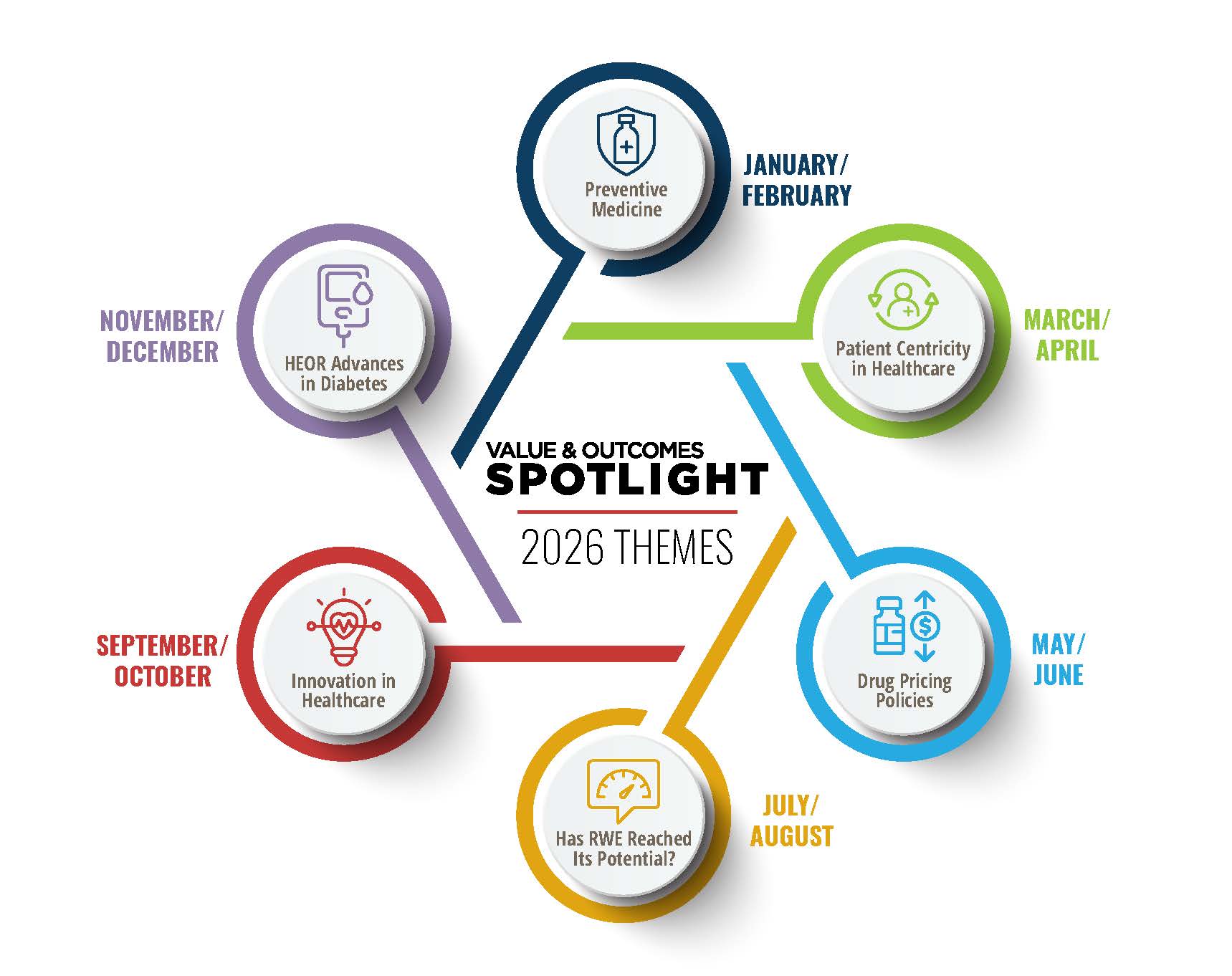 VALUE & OUTCOMES
SPOTLIGHT
2026 THEMES

Preventive Medicine
JANUARY/ FEBRUARY

Patient Centricity in Healthcare
MARCH/ APRIL

Drug Pricing Policies
MAY/ JUNE

Has RWE Reached Its Potential?
JULY/ AUGUST

Innovation in Healthcare
SEPTEMBER/ OCTOBER

HEOR Advances in Diabetes
NOVEMBER/ DECEMBER